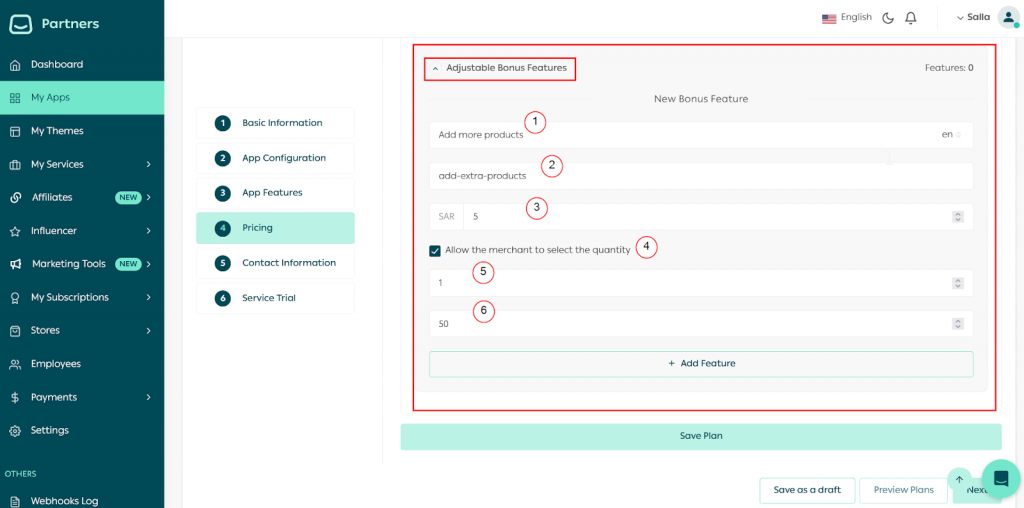 Partners

Dashboard
My Apps
My Themes
My Services
Affiliates NEW
Influencer
Marketing Tools NEW
My Subscriptions
Stores
Employees
Payments
Settings

OTHERS
Webhooks Log

English
Salla

1 Basic Information
2 App Configuration
3 App Features
4 Pricing
5 Contact Information
6 Service Trial

Adjustable Bonus Features
Features: 0

New Bonus Feature

Add more products
1
en

add-extra-products
2

SAR 5
3

Allow the merchant to select the quantity
4

1
5

50
6

+ Add Feature

Save Plan

Save as a draft
Preview Plans
Next